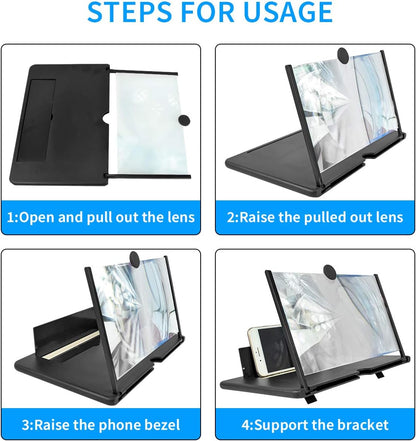 STEPS FOR USAGE

1:Open and pull out the lens

2:Raise the pulled out lens

3:Raise the phone bezel

4:Support the bracket